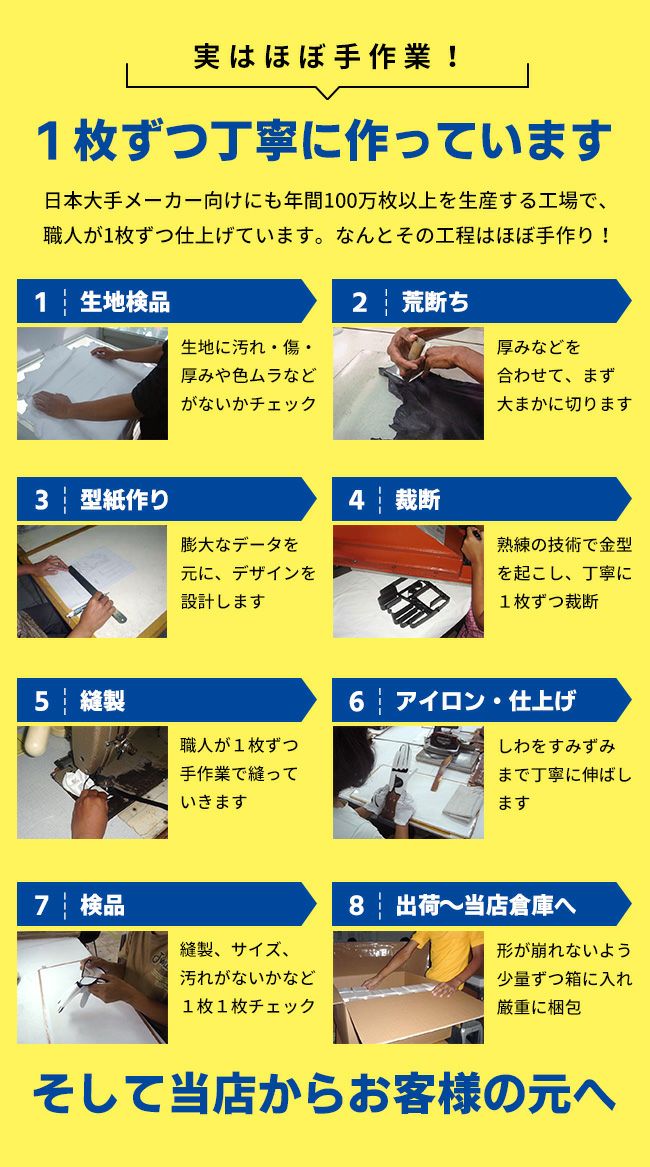 実はほぼ手作業！

１枚ずつ丁寧に作っています

日本大手メーカー向けにも年間100万枚以上を生産する工場で、職人が1枚ずつ仕上げています。なんとその工程はほぼ手作り！

1 生地検品

生地に汚れ・傷・厚みや色ムラなどがないかチェック

2 荒断ち

厚みなどを合わせて、まず大まかに切ります

3 型紙作り

膨大なデータを元に、デザインを設計します

4 裁断

熟練の技術で金型を起こし、丁寧に１枚ずつ裁断

5 縫製

職人が１枚ずつ手作業で縫っていきます

6 アイロン・仕上げ

しわをすみずみまで丁寧に伸ばします

7 検品

縫製、サイズ、汚れがないかなど１枚１枚チェック

8 出荷〜当店倉庫へ

形が崩れないよう少量ずつ箱に入れ厳重に梱包

そして当店からお客様の元へ