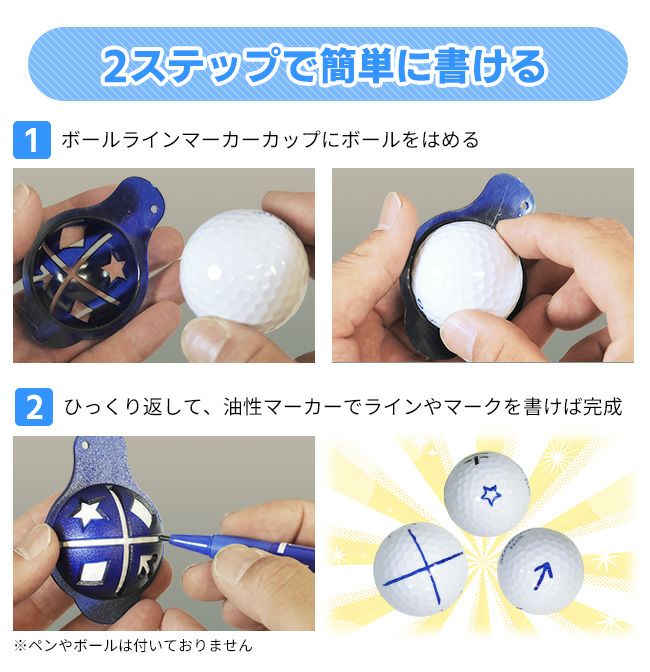 2ステップで簡単に書ける

1 ボールラインマーカーカップにボールをはめる

2 ひっくり返して、油性マーカーでラインやマークを書けば完成

※ペンやボールは付いておりません