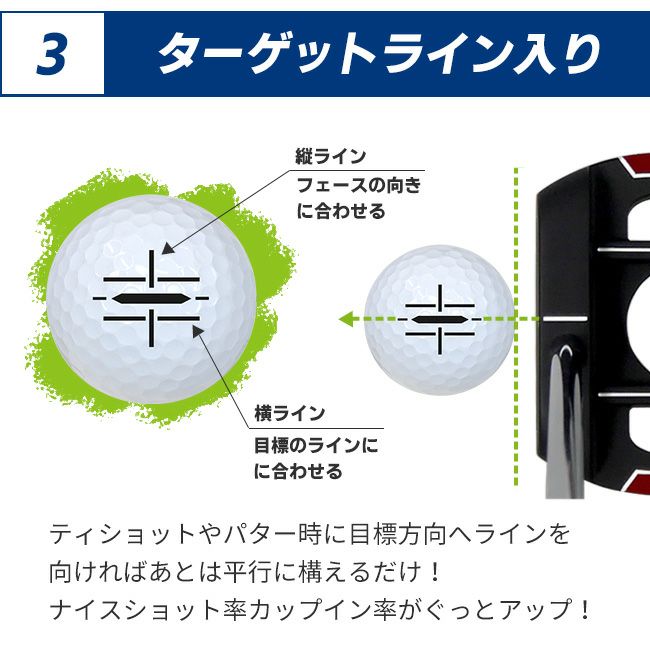 3 ターゲットライン入り

縦ライン
フェースの向きに合わせる

横ライン
目標のラインにに合わせる

ティショットやパター時に目標方向へラインを向ければあとは平行に構えるだけ！
ナイスショット率カップイン率がぐっとアップ！