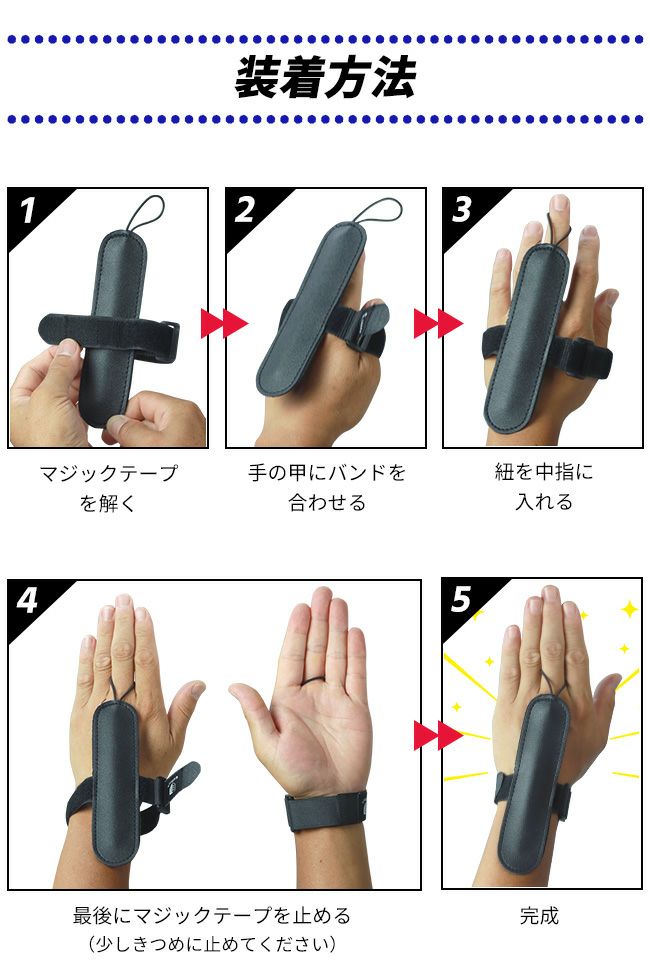 装着方法

1

マジックテープを解く

2

手の甲にバンドを合わせる

3

紐を中指に入れる

4

最後にマジックテープを止める
（少しきつめに止めてください）

5

完成