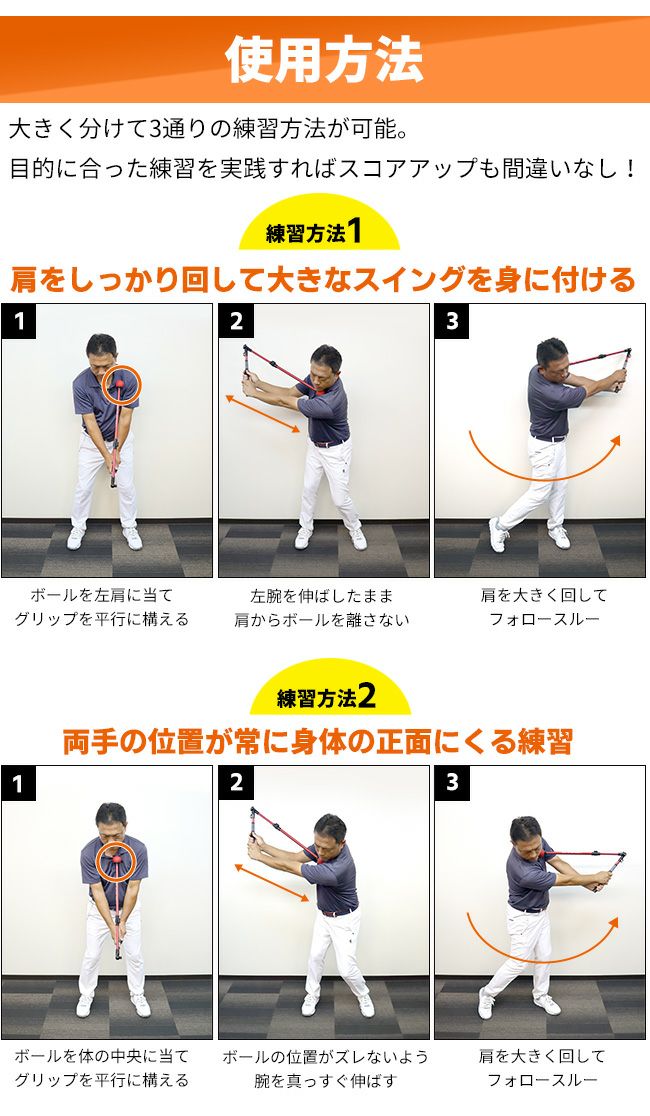 使用方法

大きく分けて3通りの練習方法が可能。
目的に合った練習を実践すればスコアアップも間違いなし！

練習方法1

肩をしっかり回して大きなスイングを身に付ける

1

ボールを左肩に当て
グリップを平行に構える

2

左腕を伸ばしたまま
肩からボールを離さない

3

肩を大きく回して
フォロースルー

練習方法2

両手の位置が常に身体の正面にくる練習

1

ボールを体の中央に当て
グリップを平行に構える

2

ボールの位置がズレないよう
腕を真っすぐ伸ばす

3

肩を大きく回して
フォロースルー