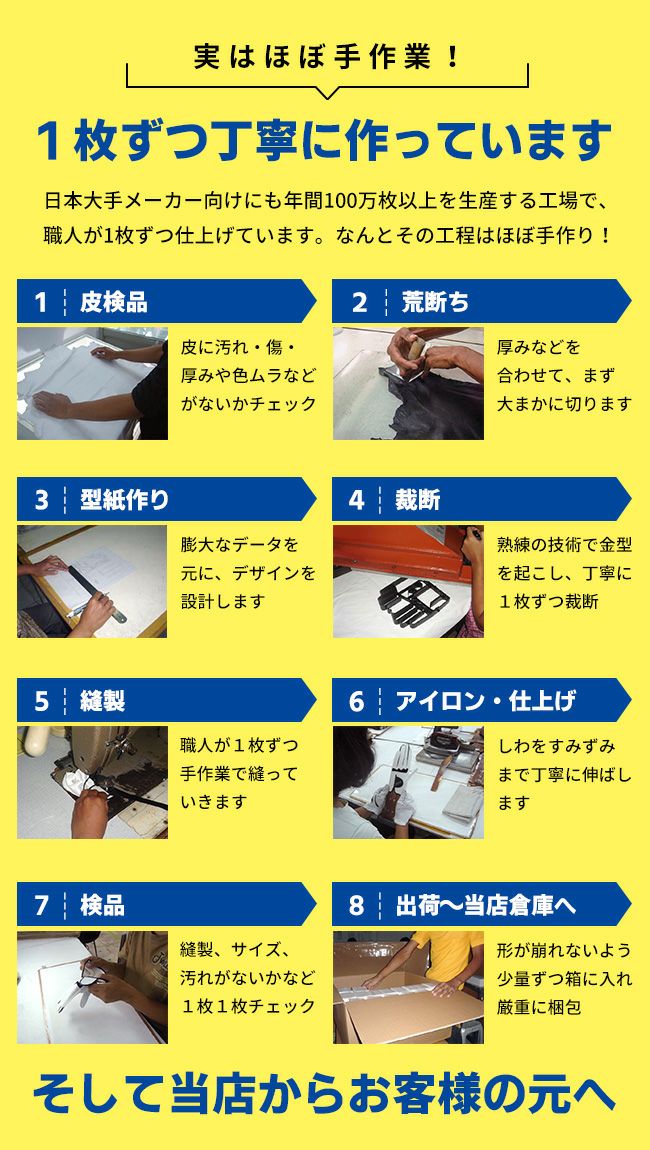 実はほぼ手作業！

１枚ずつ丁寧に作っています

日本大手メーカー向けにも年間100万枚以上を生産する工場で、職人が1枚ずつ仕上げています。なんとその工程はほぼ手作り！

1 皮検品

皮に汚れ・傷・厚みや色ムラなどがないかチェック

2 荒断ち

厚みなどを合わせて、まず大まかに切ります

3 型紙作り

膨大なデータを元に、デザインを設計します

4 裁断

熟練の技術で金型を起こし、丁寧に１枚ずつ裁断

5 縫製

職人が１枚ずつ手作業で縫っていきます

6 アイロン・仕上げ

しわをすみずみまで丁寧に伸ばします

7 検品

縫製、サイズ、汚れがないかなど１枚１枚チェック

8 出荷〜当店倉庫へ

形が崩れないよう少量ずつ箱に入れ厳重に梱包

そして当店からお客様の元へ